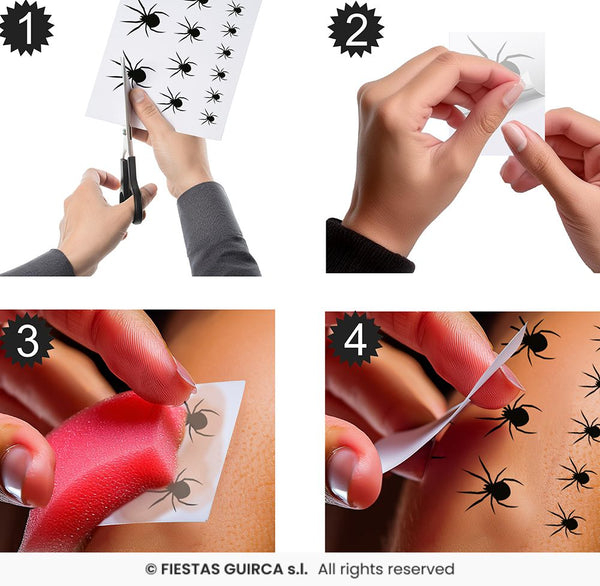 1

2

3

4

© FIESTAS GUIRCA s.l. All rights reserved